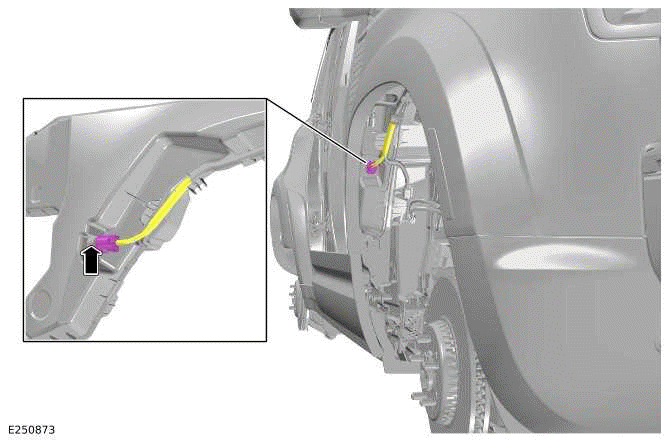 E250873